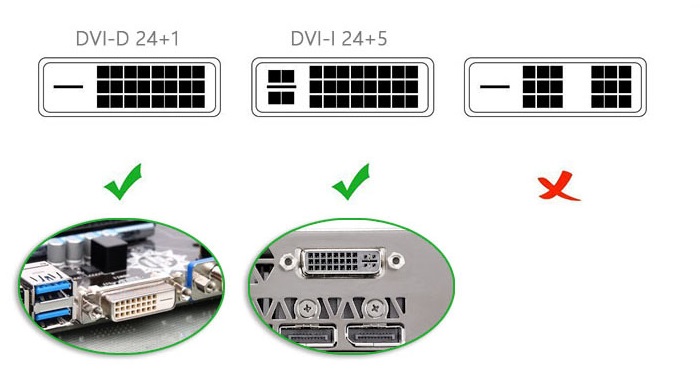 DVI-D 24+1

DVI-I 24+5